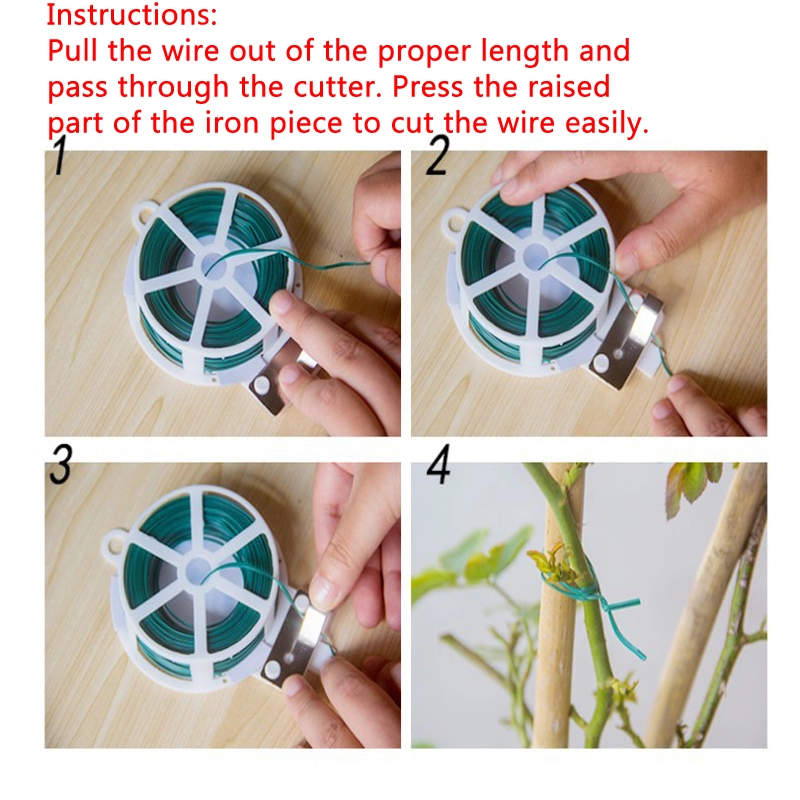 Instructions:
Pull the wire out of the proper length and pass through the cutter. Press the raised part of the iron piece to cut the wire easily.

1

2

3

4